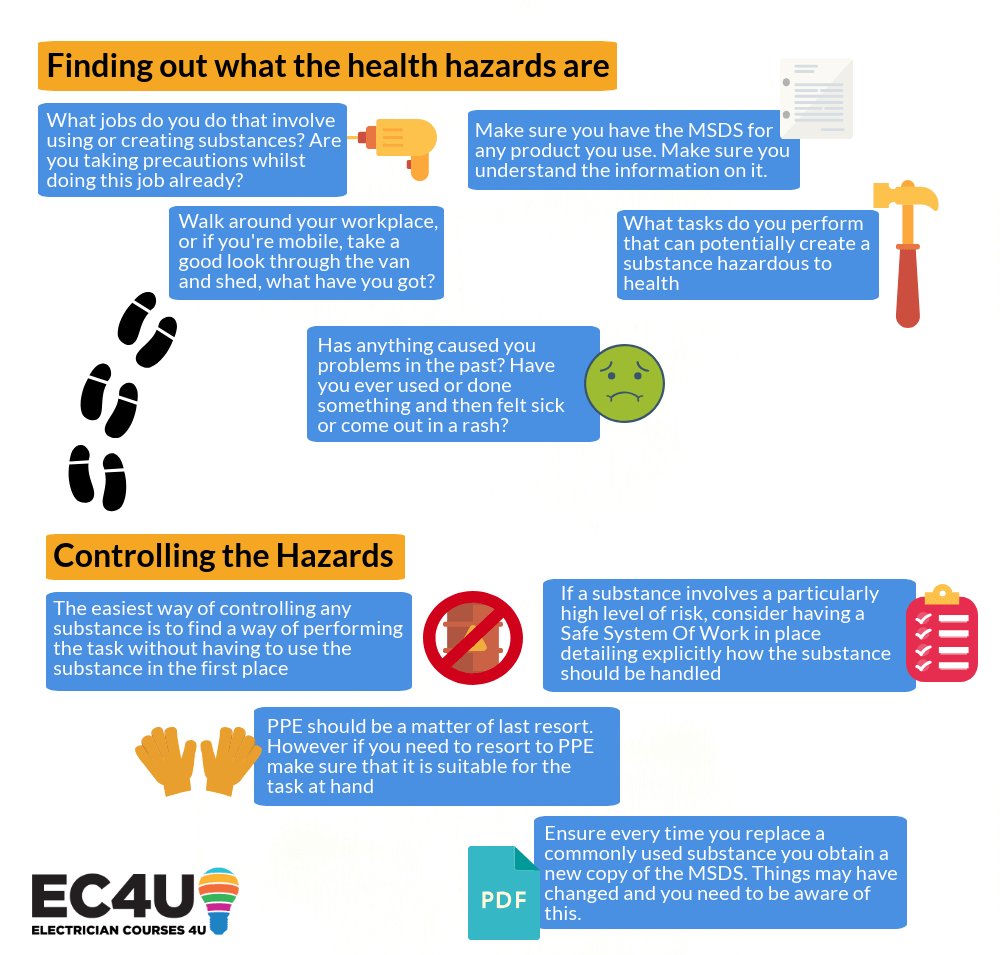 Finding out what the health hazards are

What jobs do you do that involve using or creating substances? Are you taking precautions whilst doing this job already?

Make sure you have the MSDS for any product you use. Make sure you understand the information on it.

Walk around your workplace, or if you're mobile, take a good look through the van and shed, what have you got?

What tasks do you perform that can potentially create a substance hazardous to health

Has anything caused you problems in the past? Have you ever used or done something and then felt sick or come out in a rash?

Controlling the Hazards

The easiest way of controlling any substance is to find a way of performing the task without having to use the substance in the first place

If a substance involves a particularly high level of risk, consider having a Safe System Of Work in place detailing explicitly how the substance should be handled

PPE should be a matter of last resort. However if you need to resort to PPE make sure that it is suitable for the task at hand

Ensure every time you replace a commonly used substance you obtain a new copy of the MSDS. Things may have changed and you need to be aware of this.

PDF

EC4U
ELECTRICIAN COURSES 4U