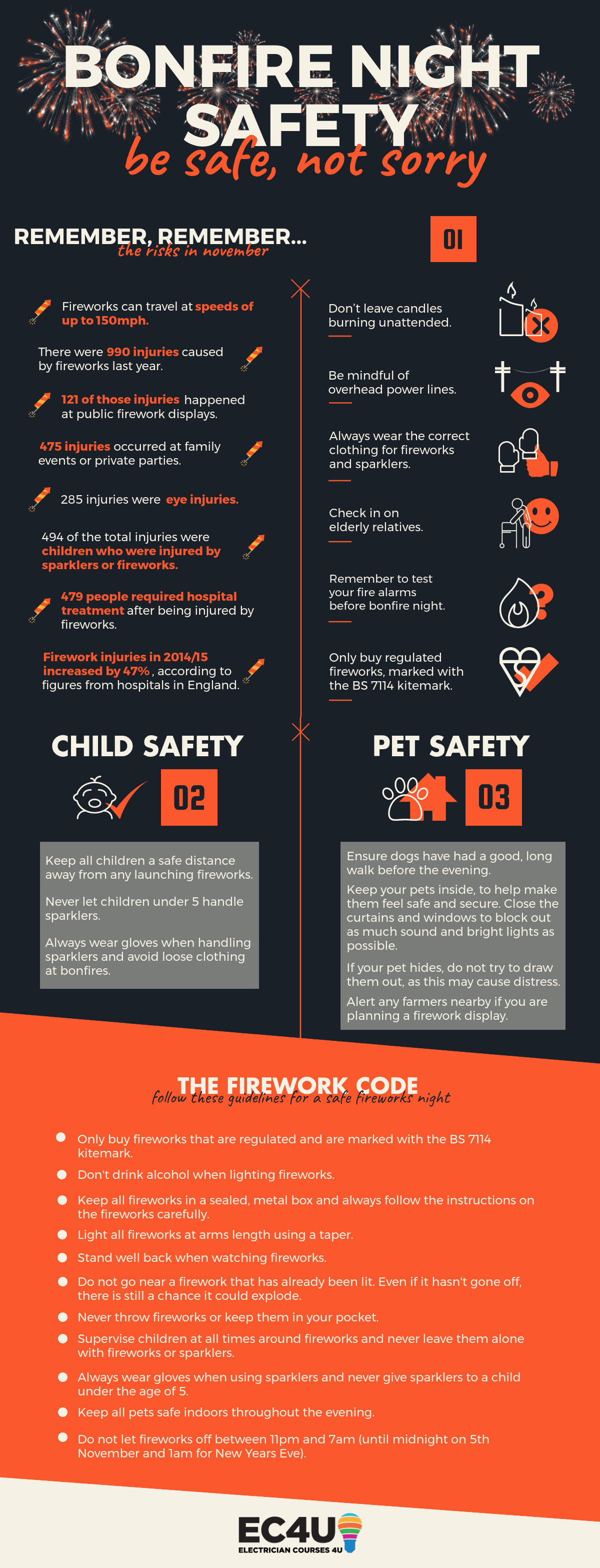 BONFIRE NIGHT SAFETY
be safe, not sorry

REMEMBER, REMEMBER...
the risks in november

01

Fireworks can travel at speeds of up to 150mph.

There were 990 injuries caused by fireworks last year.

121 of those injuries happened at public firework displays.

475 injuries occurred at family events or private parties.

285 injuries were eye injuries.

494 of the total injuries were children who were injured by sparklers or fireworks.

479 people required hospital treatment after being injured by fireworks.

Firework injuries in 2014/15 increased by 47%, according to figures from hospitals in England.

Don't leave candles burning unattended.

Be mindful of overhead power lines.

Always wear the correct clothing for fireworks and sparklers.

Check in on elderly relatives.

Remember to test your fire alarms before bonfire night.

Only buy regulated fireworks, marked with the BS 7114 kitemark.

CHILD SAFETY

02

Keep all children a safe distance away from any launching fireworks.

Never let children under 5 handle sparklers.

Always wear gloves when handling sparklers and avoid loose clothing at bonfires.

PET SAFETY

03

Ensure dogs have had a good, long walk before the evening.

Keep your pets inside, to help make them feel safe and secure. Close the curtains and windows to block out as much sound and bright lights as possible.

If your pet hides, do not try to draw them out, as this may cause distress.

Alert any farmers nearby if you are planning a firework display.

THE FIREWORK CODE
follow these guidelines for a safe fireworks night

Only buy fireworks that are regulated and are marked with the BS 7114 kitemark.
Don't drink alcohol when lighting fireworks.
Keep all fireworks in a sealed, metal box and always follow the instructions on the fireworks carefully.
Light all fireworks at arms length using a taper.
Stand well back when watching fireworks.
Do not go near a firework that has already been lit. Even if it hasn't gone off, there is still a chance it could explode.
Never throw fireworks or keep them in your pocket.
Supervise children at all times around fireworks and never leave them alone with fireworks or sparklers.
Always wear gloves when using sparklers and never give sparklers to a child under the age of 5.
Keep all pets safe indoors throughout the evening.
Do not let fireworks off between 11pm and 7am (until midnight on 5th November and 1am for New Years Eve).

EC4U
ELECTRICIAN COURSES 4U